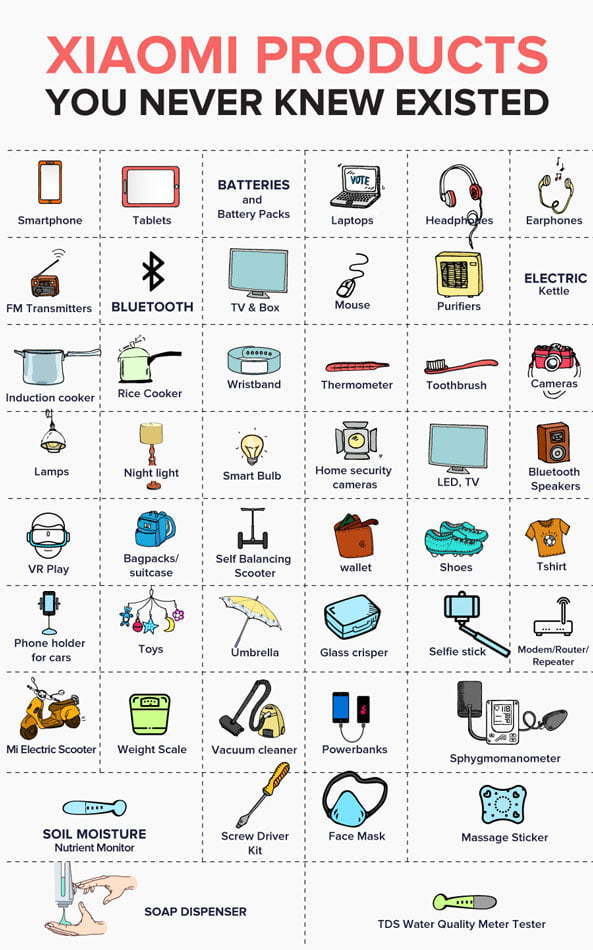 XIAOMI PRODUCTS
YOU NEVER KNEW EXISTED

Smartphone

Tablets

BATTERIES and Battery Packs

VOTE

Laptops

Headphones

Earphones

FM Transmitters

BLUETOOTH

TV & Box

Mouse

Purifiers

ELECTRIC Kettle

Induction cooker

Rice Cooker

Wristband

Thermometer

Toothbrush

Cameras

Lamps

Night light

Smart Bulb

Home security cameras

LED, TV

Bluetooth Speakers

VR Play

Bagpacks/ suitcase

Self Balancing Scooter

wallet

Shoes

Tshirt

Phone holder for cars

Toys

Umbrella

Glass crisper

Selfie stick

Modem/Router/ Repeater

Mi Electric Scooter

Weight Scale

Vacuum cleaner

Powerbanks

Sphygmomanometer

SOIL MOISTURE Nutrient Monitor

Screw Driver Kit

Face Mask

Massage Sticker

SOAP DISPENSER

TDS Water Quality Meter Tester