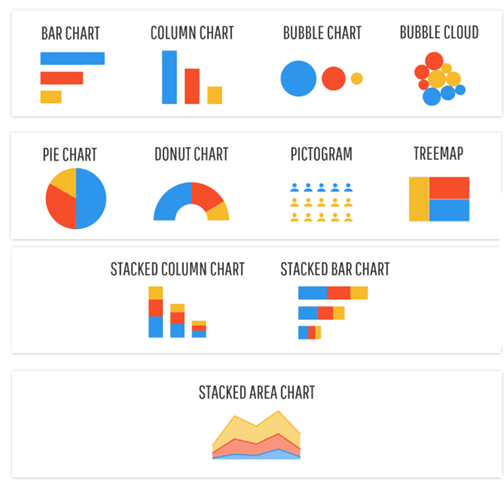 BAR CHART
COLUMN CHART
BUBBLE CHART
BUBBLE CLOUD

PIE CHART
DONUT CHART
PICTOGRAM
TREEMAP

STACKED COLUMN CHART
STACKED BAR CHART

STACKED AREA CHART